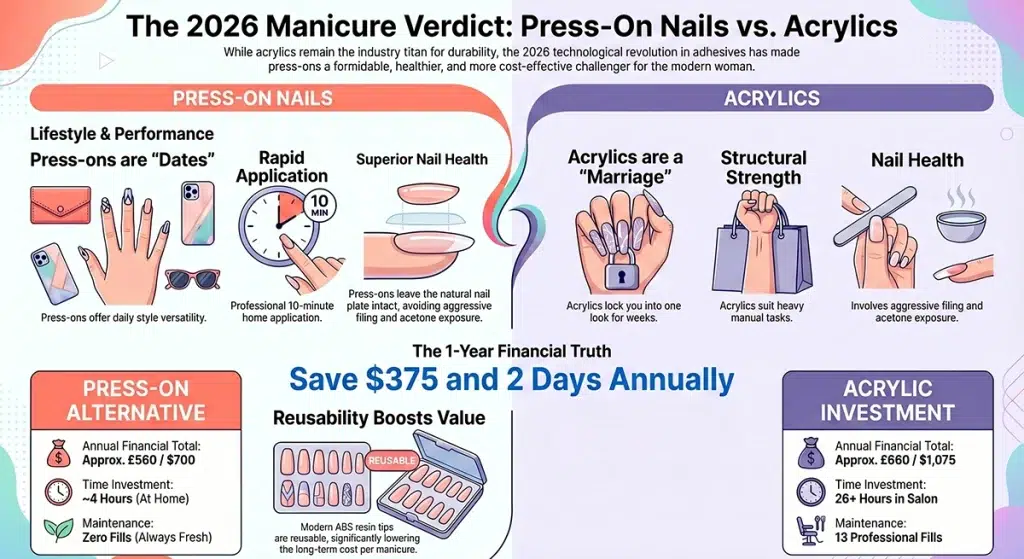 The 2026 Manicure Verdict: Press-On Nails vs. Acrylics

While acrylics remain the industry titan for durability, the 2026 technological revolution in adhesives has made press-ons a formidable, healthier, and more cost-effective challenger for the modern woman.

PRESS-ON NAILS

Lifestyle & Performance

Press-ons are "Dates"

Press-ons offer daily style versatility.

Rapid Application

10 MIN

Professional 10-minute home application.

Superior Nail Health

Press-ons leave the natural nail plate intact, avoiding aggressive filing and acetone exposure.

ACRYLICS

Acrylics are a "Marriage"

Acrylics lock you into one look for weeks.

Structural Strength

Acrylics suit heavy manual tasks.

Nail Health

Involves aggressive filing and acetone exposure.

The 1-Year Financial Truth

Save $375 and 2 Days Annually

PRESS-ON ALTERNATIVE

Annual Financial Total:
Approx. £560 / $700

Time Investment:
~4 Hours (At Home)

Maintenance:
Zero Fills (Always Fresh)

Reusability Boosts Value

REUSABLE

Modern ABS resin tips are reusable, significantly lowering the long-term cost per manicure.

ACRYLIC INVESTMENT

Annual Financial Total:
Approx. £660 / $1,075

Time Investment:
26+ Hours in Salon

Maintenance:
13 Professional Fills